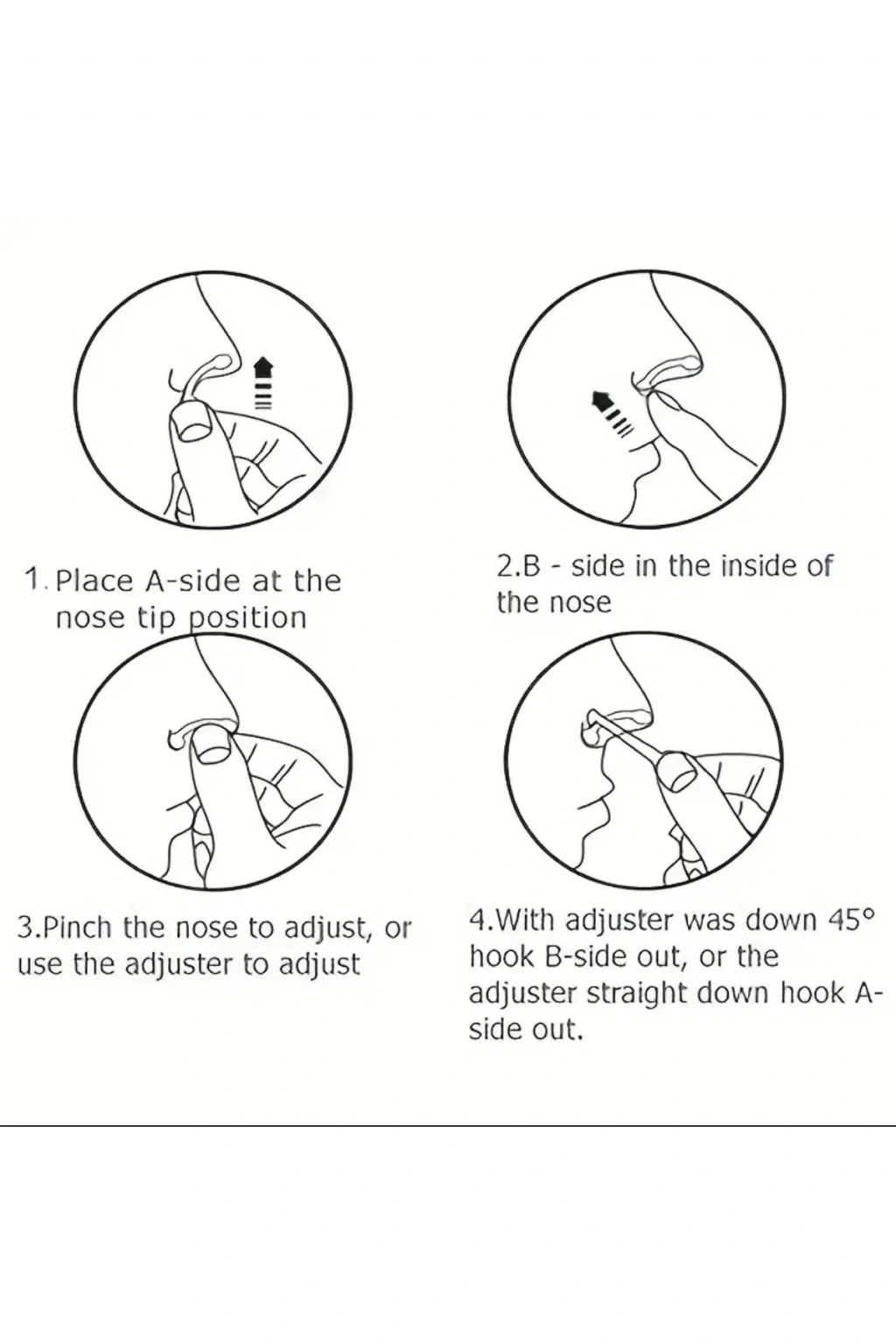 1. Place A-side at the nose tip position

2.B - side in the inside of the nose

3.Pinch the nose to adjust, or use the adjuster to adjust

4.With adjuster was down 45° hook B-side out, or the adjuster straight down hook A-side out.