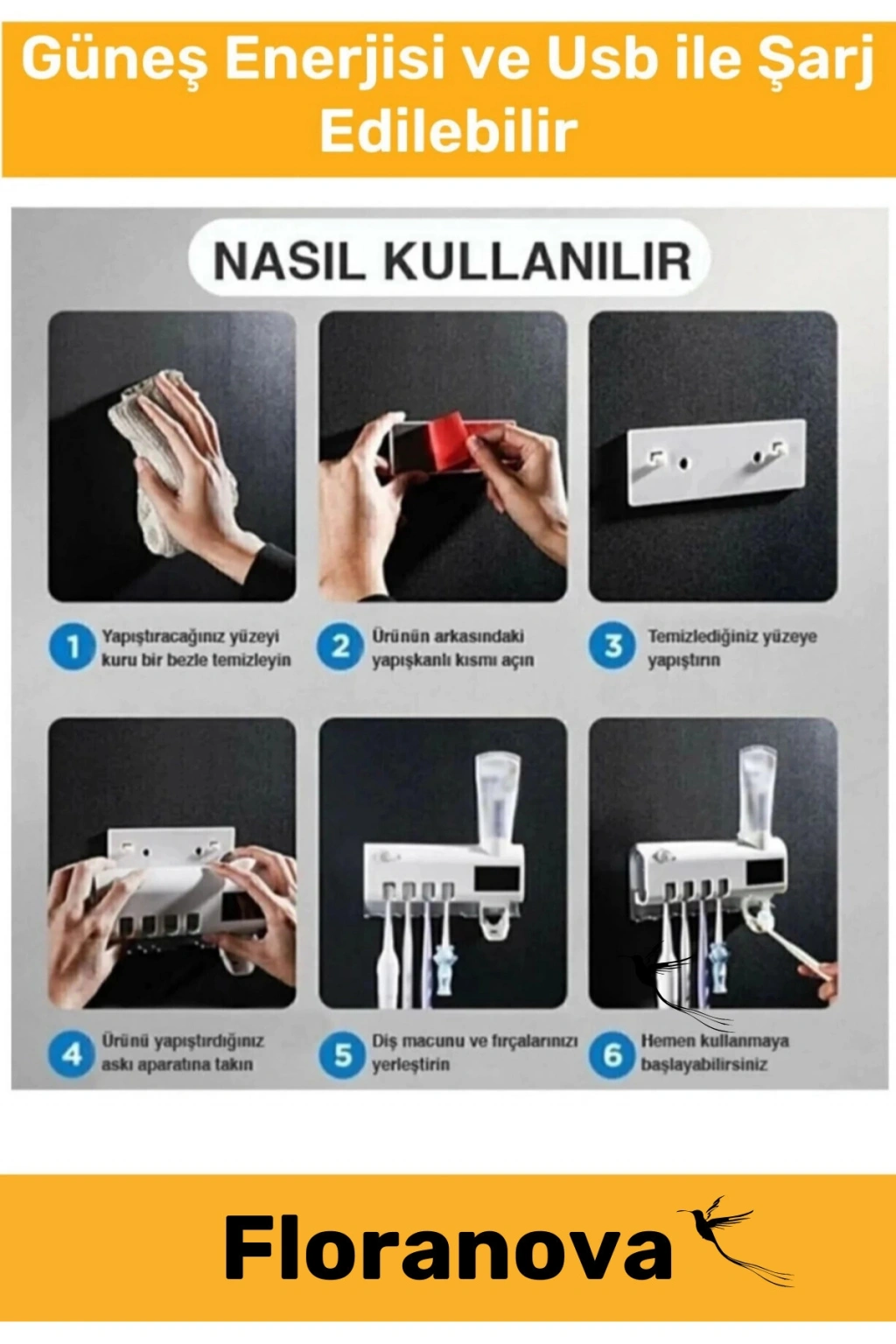 Güneş Enerjisi ve Usb ile Şarj Edilebilir

NASIL KULLANILIR

1 Yapıştıracağınız yüzeyi kuru bir bezle temizleyin

2 Ürünün arkasındaki yapışkanlı kısmı açın

3 Temizlediğiniz yüzeye yapıştırın

4 Ürünü yapıştırdığınız askı aparatına takın

5 Diş macunu ve fırçalarınızı yerleştirin

6 Hemen kullanmaya başlayabilirsiniz

Floranova