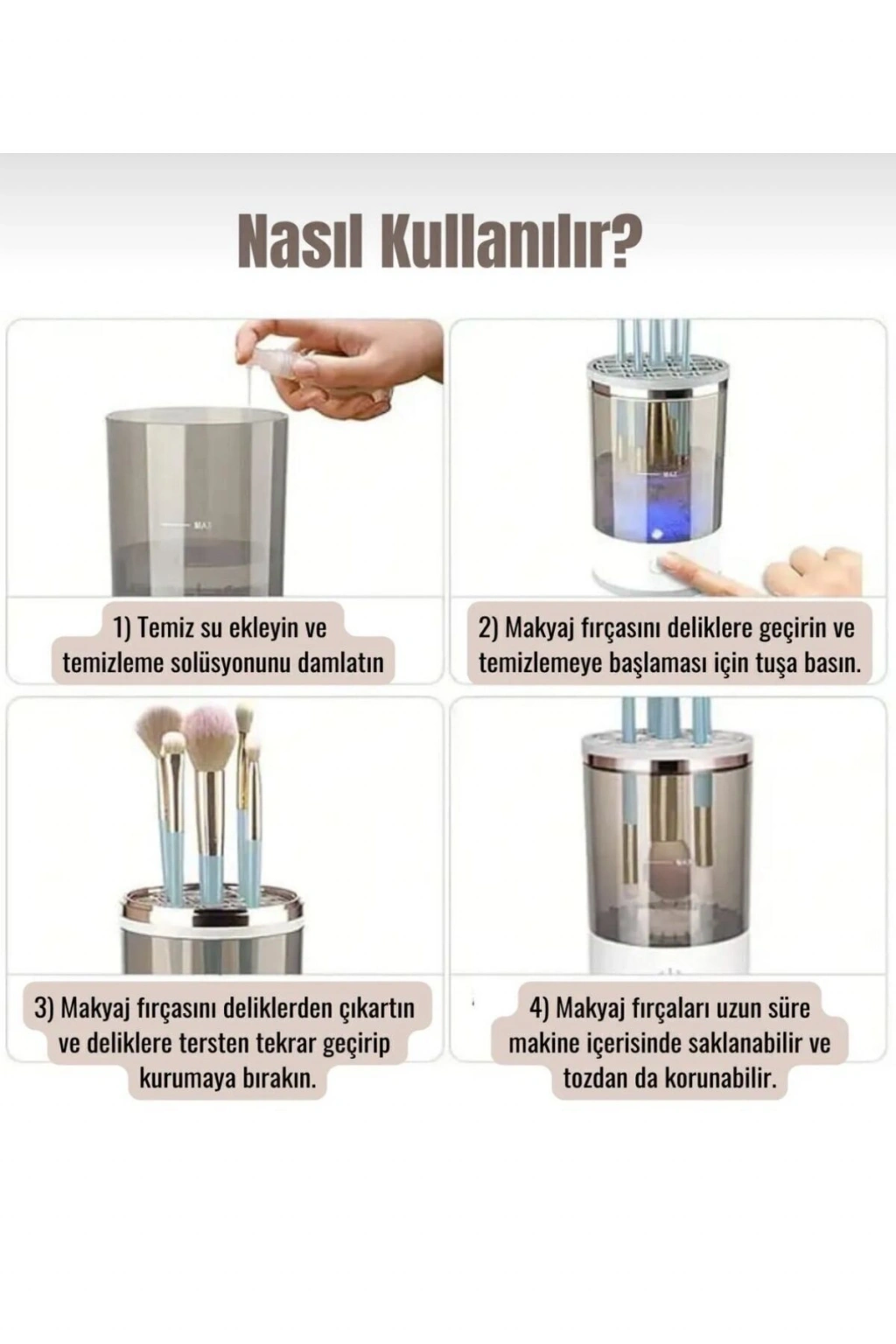 Nasıl Kullanılır?

MAX

1) Temiz su ekleyin ve temizleme solüsyonunu damlatın

MAX

2) Makyaj fırçasını deliklere geçirin ve temizlemeye başlaması için tuşa basın.

3) Makyaj fırçasını deliklerden çıkartın ve deliklere tersten tekrar geçirip kurumaya bırakın.

MAX

4) Makyaj fırçaları uzun süre makine içerisinde saklanabilir ve tozdan da korunabilir.