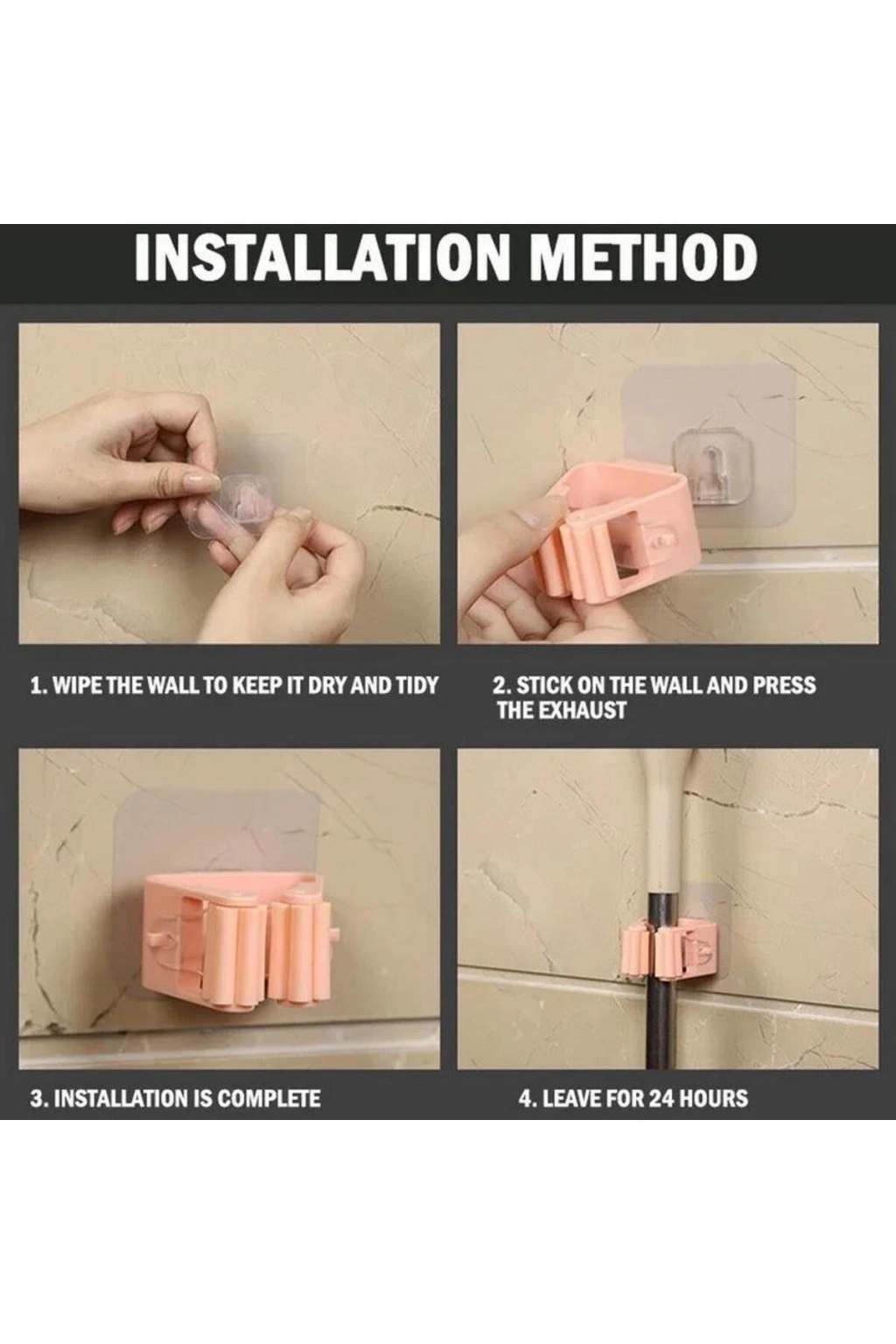 INSTALLATION METHOD

1. WIPE THE WALL TO KEEP IT DRY AND TIDY

2. STICK ON THE WALL AND PRESS THE EXHAUST

3. INSTALLATION IS COMPLETE

4. LEAVE FOR 24 HOURS