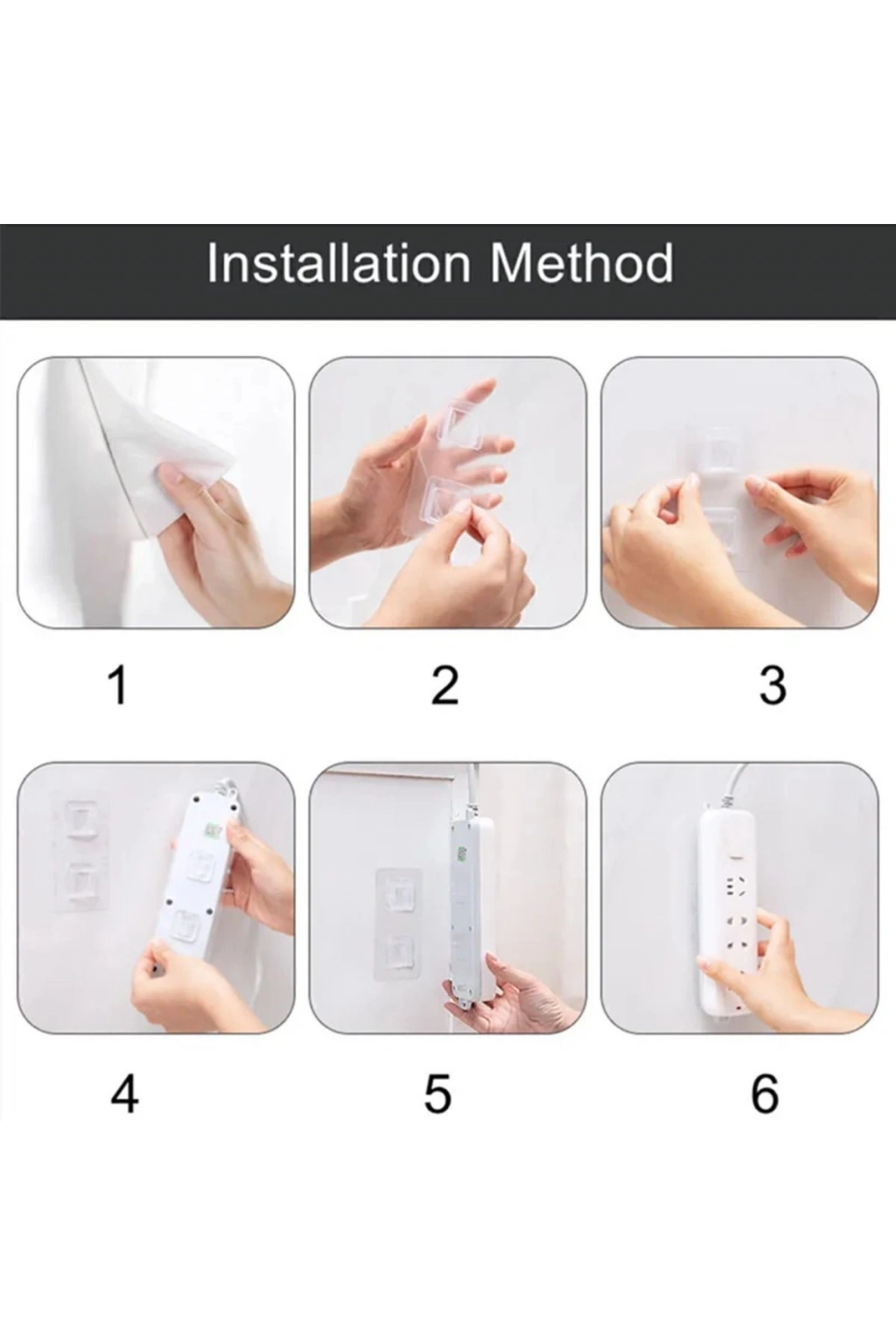 Installation Method

1

2

3

4

5

6