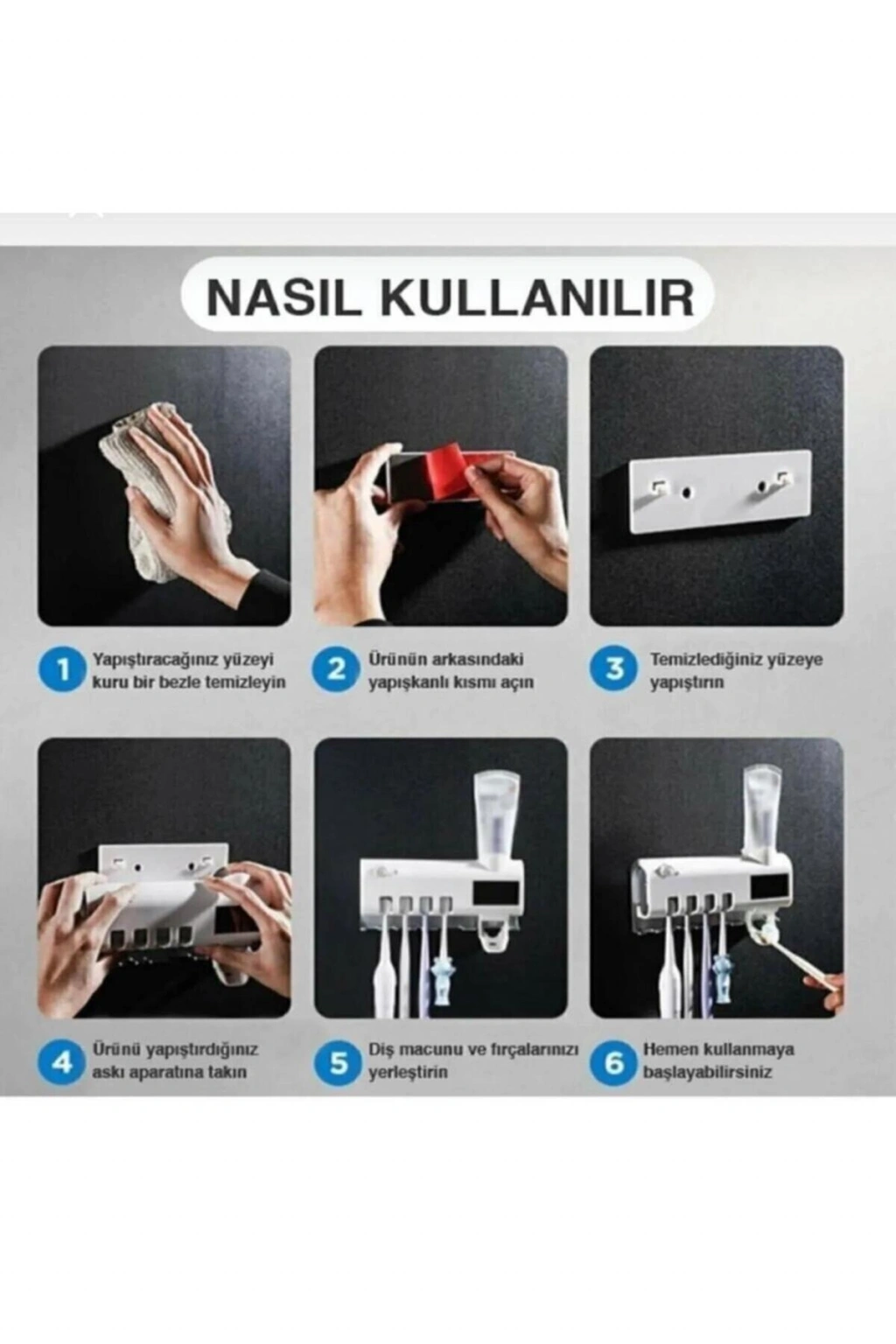 NASIL KULLANILIR

1 Yapıştıracağınız yüzeyi kuru bir bezle temizleyin

2 Ürünün arkasındaki yapışkanlı kısmı açın

3 Temizlediğiniz yüzeye yapıştırın

4 Ürünü yapıştırdığınız askı aparatına takın

5 Diş macunu ve fırçalarınızı yerleştirin

6 Hemen kullanmaya başlayabilirsiniz