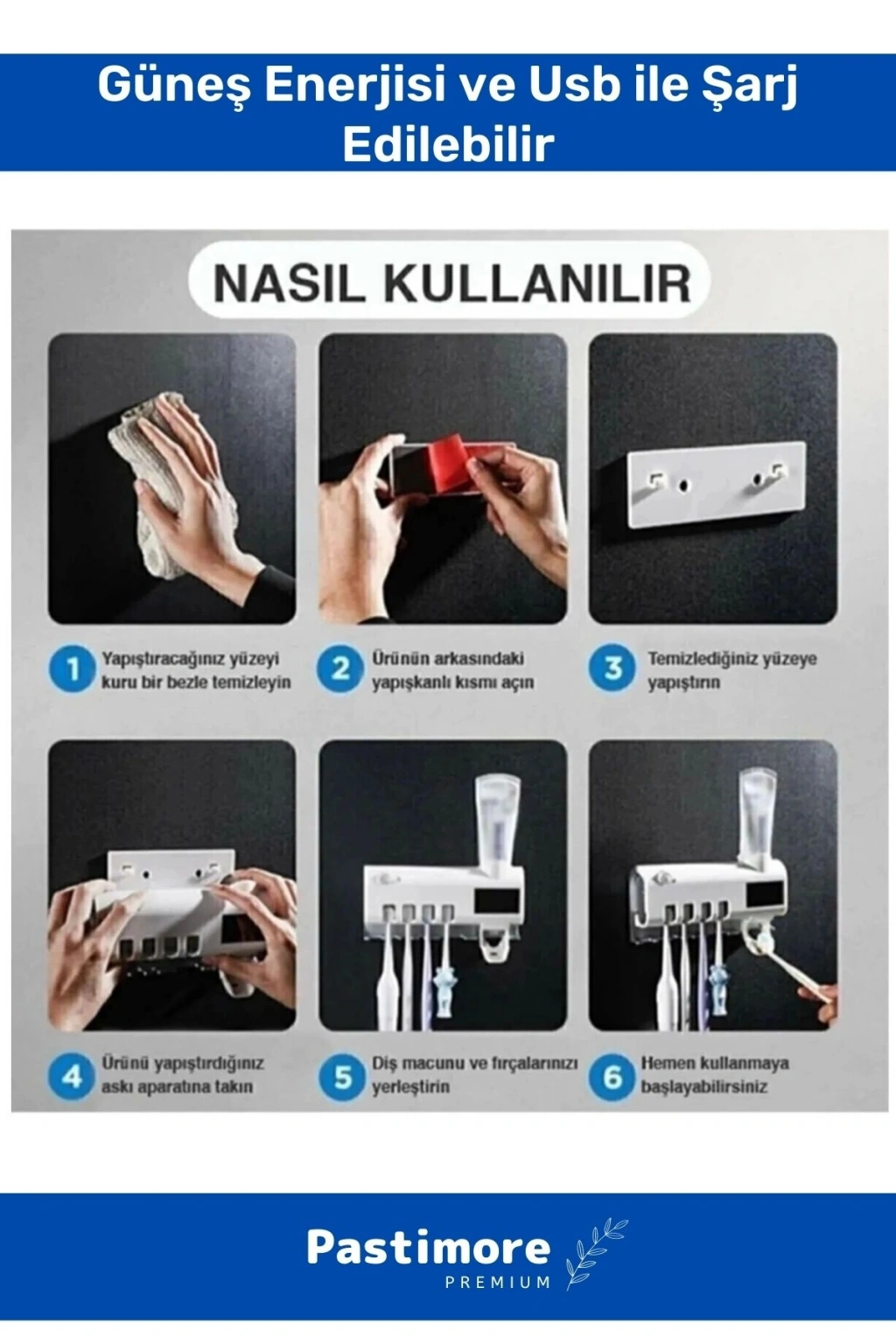 Güneş Enerjisi ve Usb ile Şarj Edilebilir

NASIL KULLANILIR

1 Yapıştıracağınız yüzeyi kuru bir bezle temizleyin

2 Ürünün arkasındaki yapışkanlı kısmı açın

3 Temizlediğiniz yüzeye yapıştırın

4 Ürünü yapıştırdığınız askı aparatına takın

5 Diş macunu ve fırçalarınızı yerleştirin

6 Hemen kullanmaya başlayabilirsiniz

Pastimore
PREMIUM