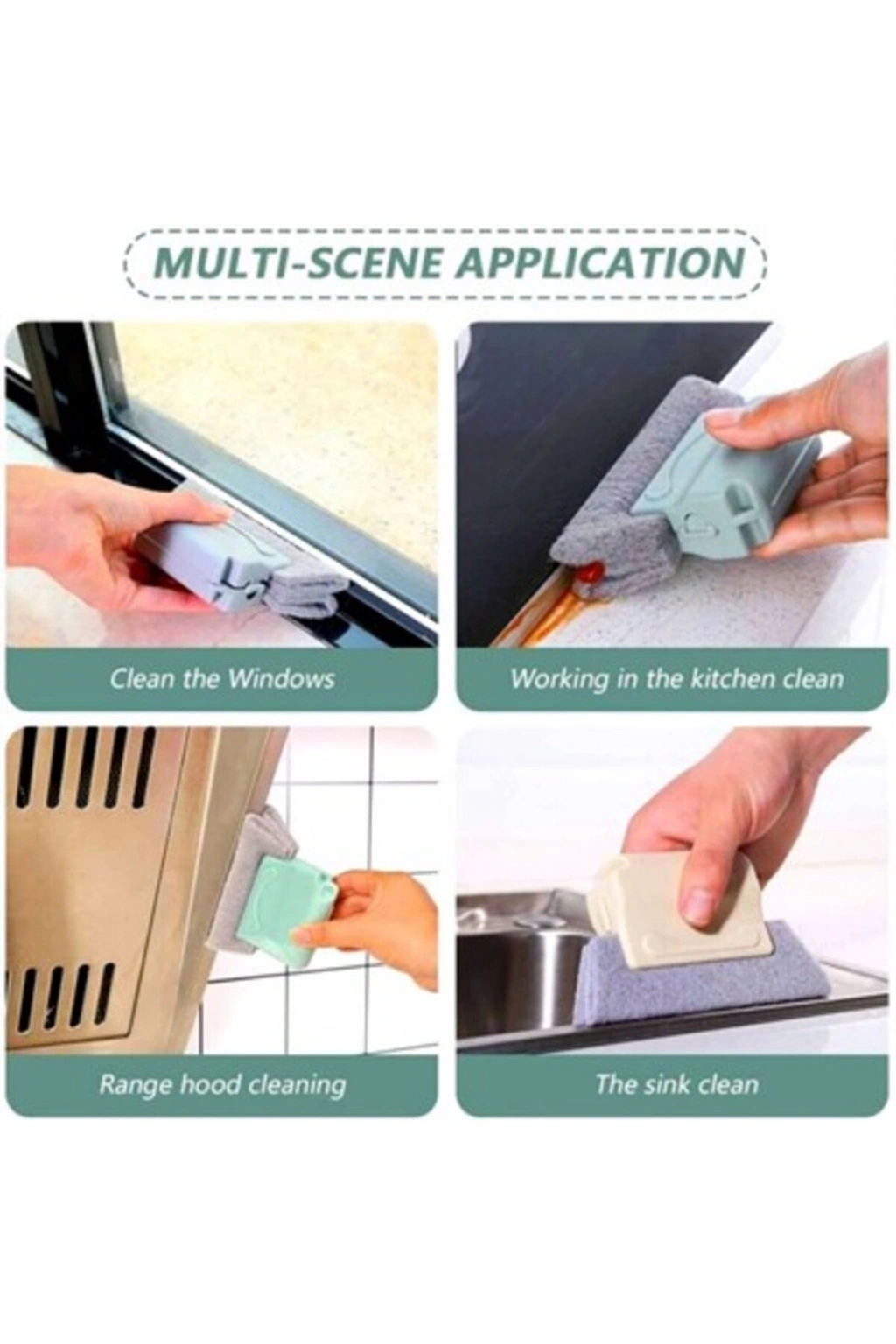 MULTI-SCENE APPLICATION

Clean the Windows

Working in the kitchen clean

Range hood cleaning

The sink clean