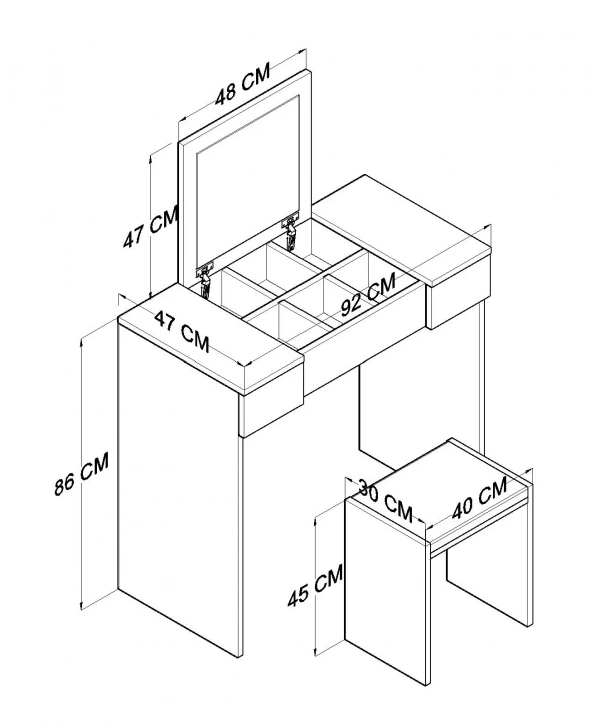 48 CM
47 CM
92 CM
47 CM
86 CM
30 CM
40 CM
45 CM