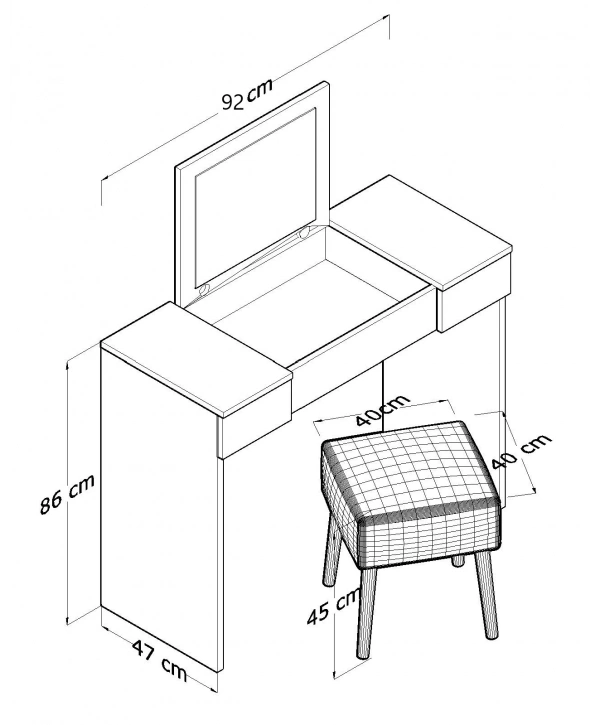 92 cm
86 cm
47 cm
40cm
40 cm
45 cm