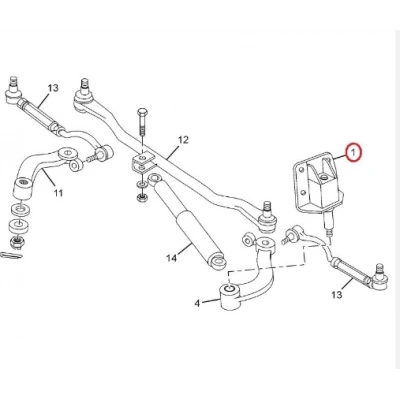 13
12
1
11
14
4
13