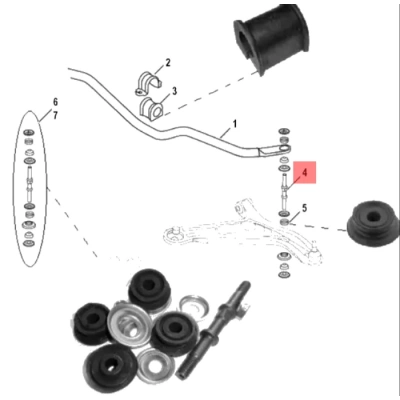 2
3
6
7
1
4
5