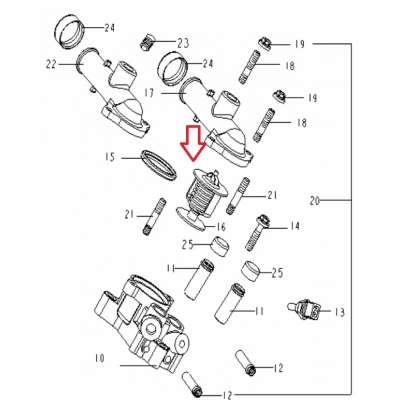 24
23
19
22
24
18
17
19
18
15
21
20
21
16
14
25
11
25
11
13
10
12
12