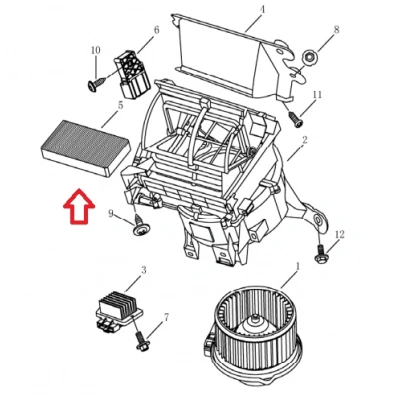 4
6
8
10
11
5
2
9
12
3
1
7