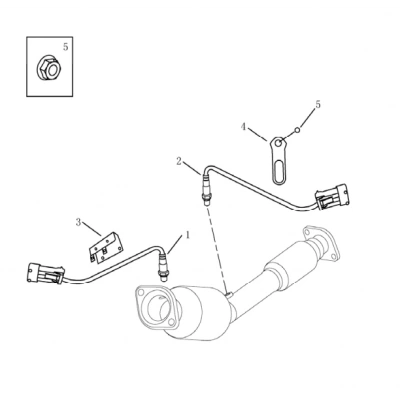 5

5

4

2

3

1