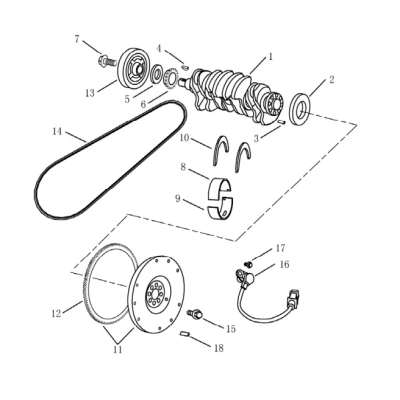 7
4
1
2
13
5
6
14
10
3
8
9
17
16
12
15
11
18