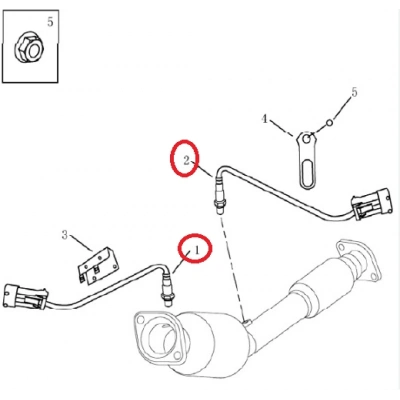 5

5

4

2

3

1