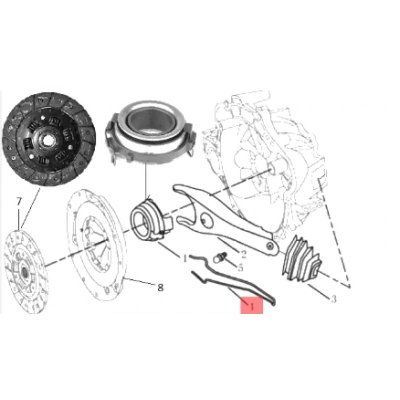 7
1
2
5
8
3
1