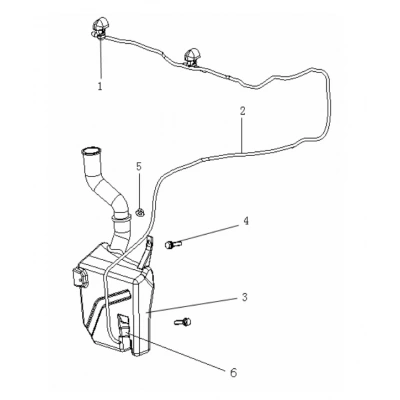 1
2
5
4
3
6