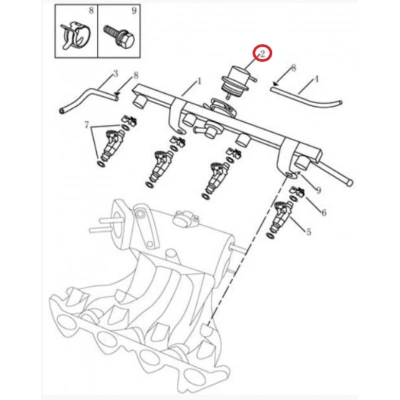 8
9
2
3
8
1
8
4
7
9
6
5