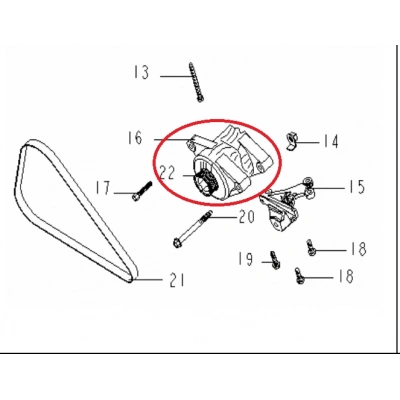 13
16
14
22
17
15
20
18
19
18
21