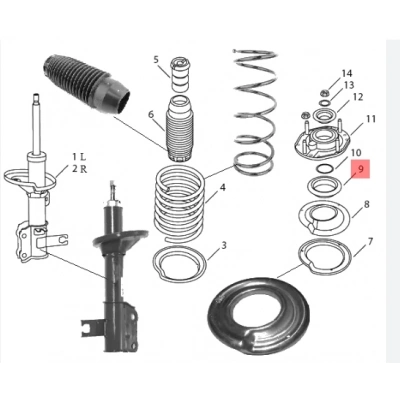 5
6
1 L
2 R
4
3
14
13
12
11
10
9
8
7