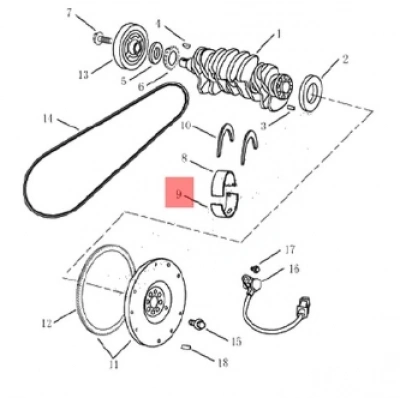 7
4
1
2
13
5
6
14
10
3
8
9
17
16
12
15
11
18