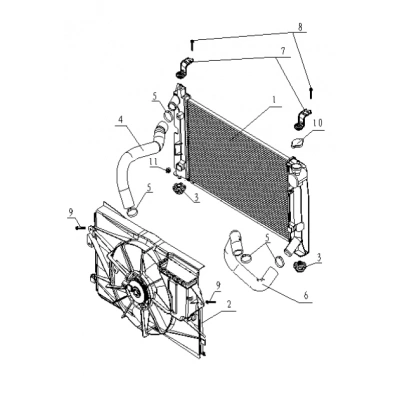 8
7
5
1
4
10
11
5
3
9
5
3
9
6
2