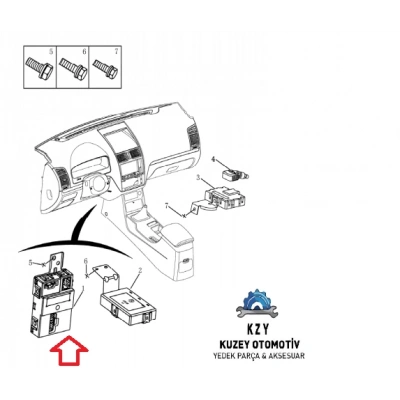 5 6 7

4

3

7

5

6

2

1

KZY
KUZEY OTOMOTİV
YEDEK PARÇA & AKSESUAR