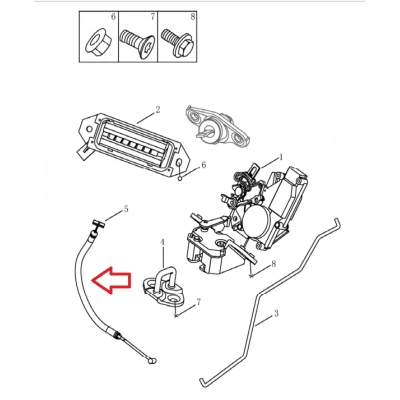 6
7
8
2
1
6
5
4
8
7
3