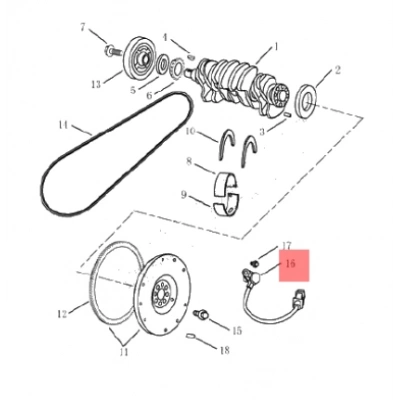 7
4
1
2
13
5
6
14
10
3
8
9
17
16
12
15
11
18