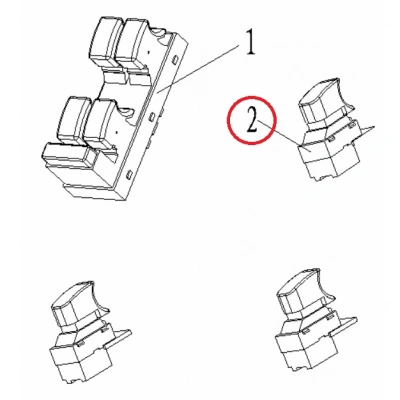 1

2