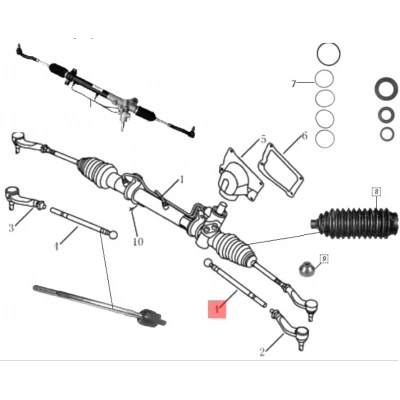 7
5
6
1
8
3
4
10
9
4
2