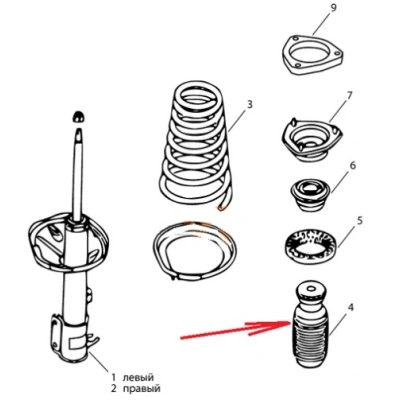 9

3

7

6

5

4

1 левый
2 правый