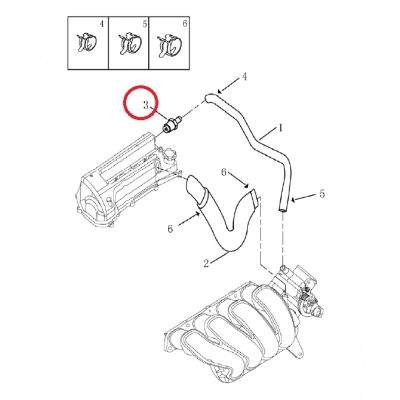 4
5
6
4
3
1
6
5
6
2