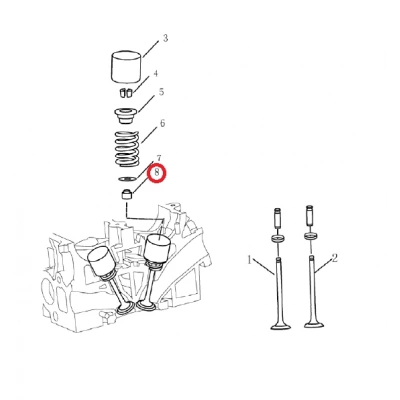 3
4
5
6
7
8
1
2