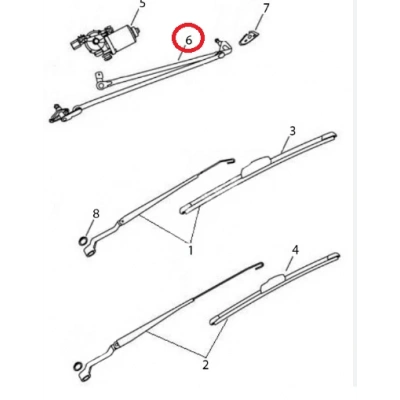 5
6
7
3
8
1
4
2