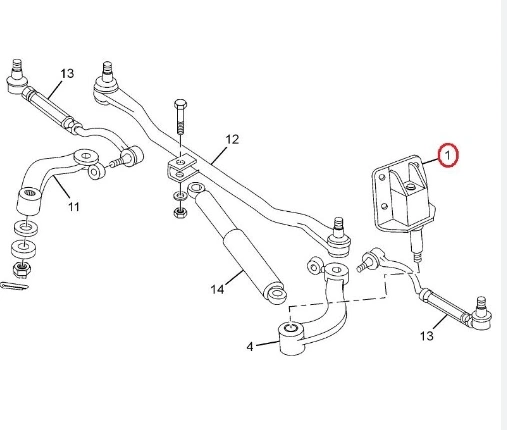 13
12
1
11
14
4
13