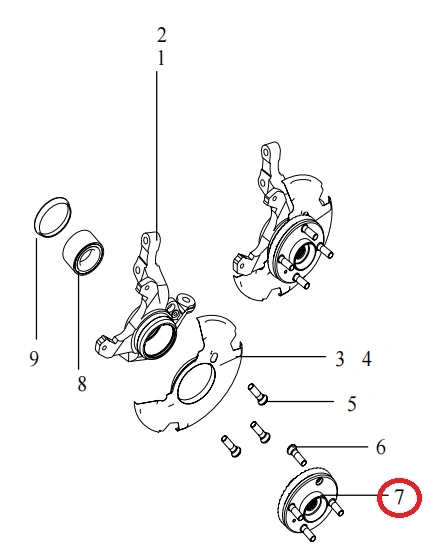 2
1
9
8
3 4
5
6
7