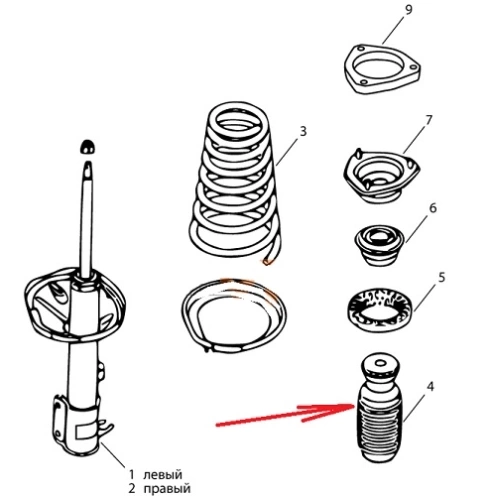 9

3

7

6

5

4

1 левый
2 правый