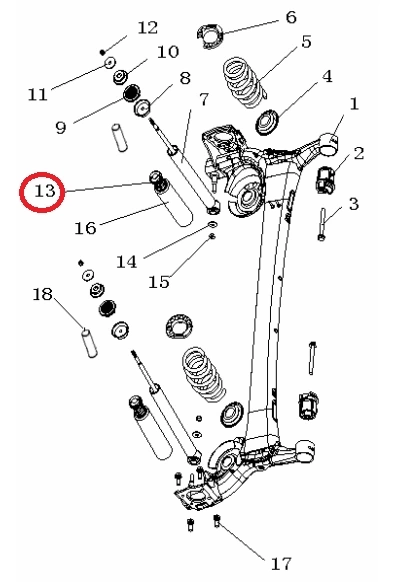 12
6
10
5
11
8
4
9
7
1
2
13
3
16
14
15
18
17