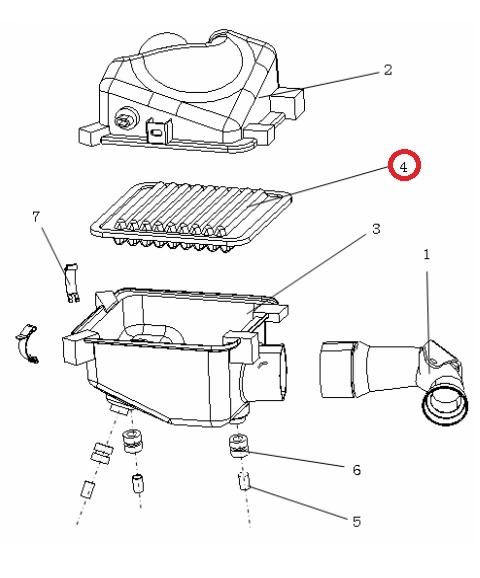 2
4
7
3
1
6
5