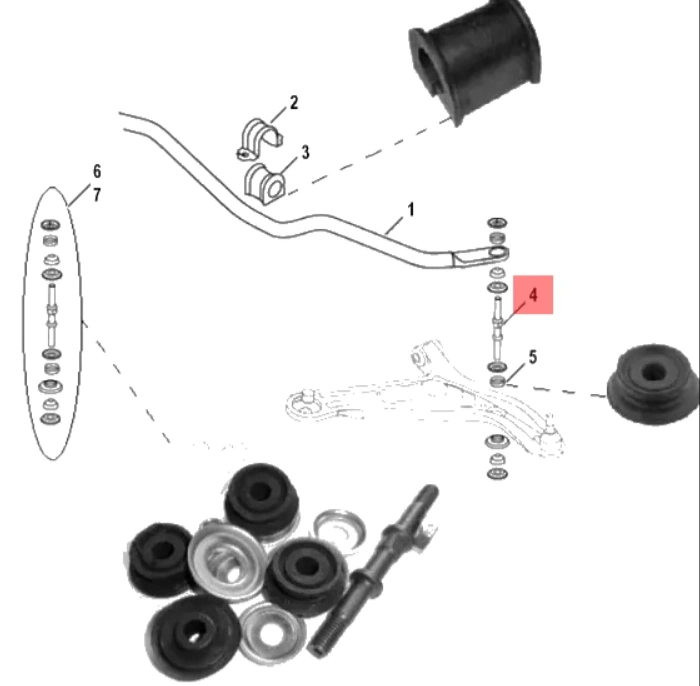 2
3
6
7
1
4
5