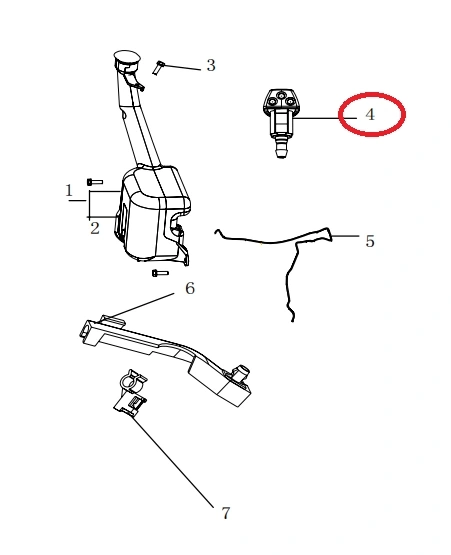 3
4
1
2
5
6
7