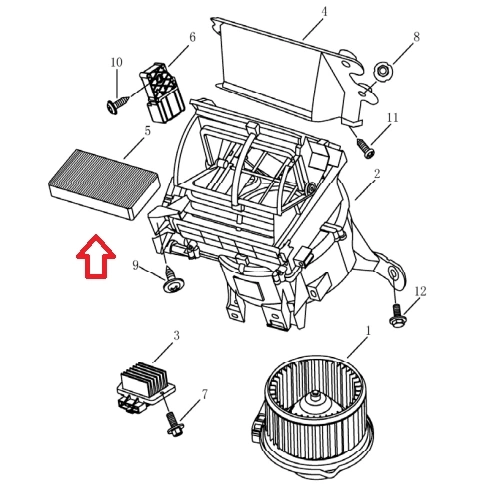 4
6
8
10
11
5
2
9
12
3
1
7