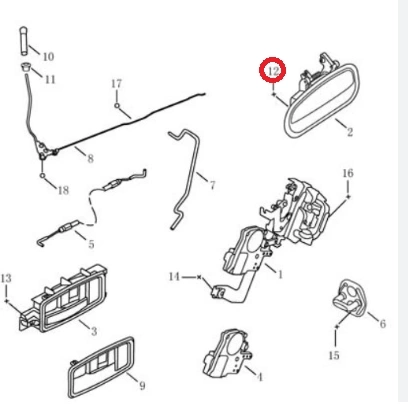 10
11
17
12
2
8
18
7
16
5
1
14
13
3
6
15
9
4