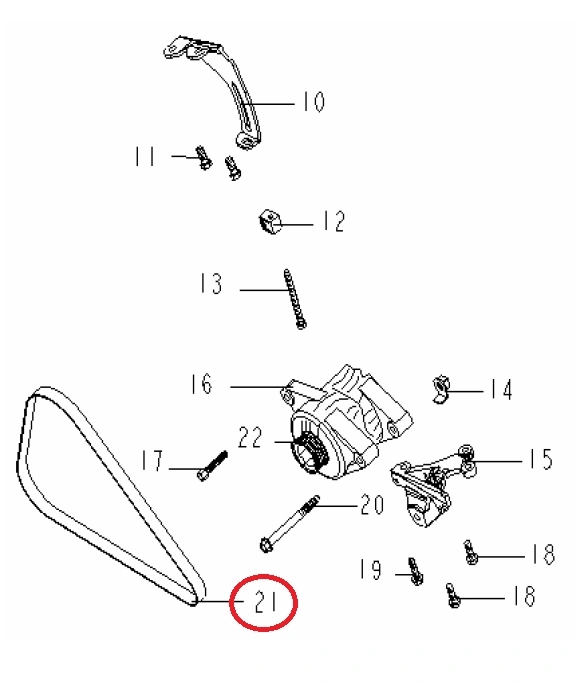 10
11
12
13
16
14
22
17
15
20
18
19
18
21