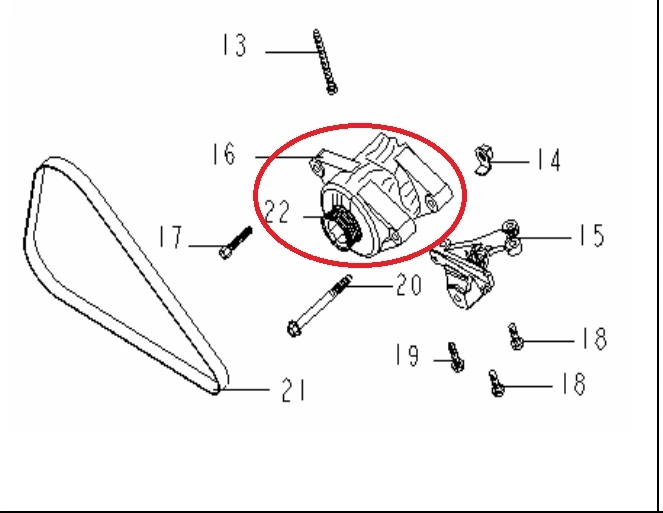 13
16
14
22
17
15
20
18
19
18
21