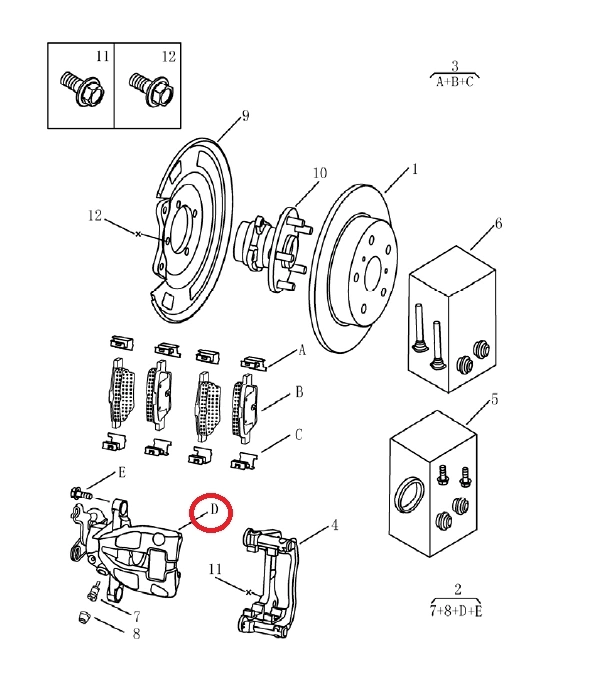 11
12
3
A+B+C
9
10
1
12
6
A
B
C
5
E
D
4
11
7
8
2
7+8+D+E