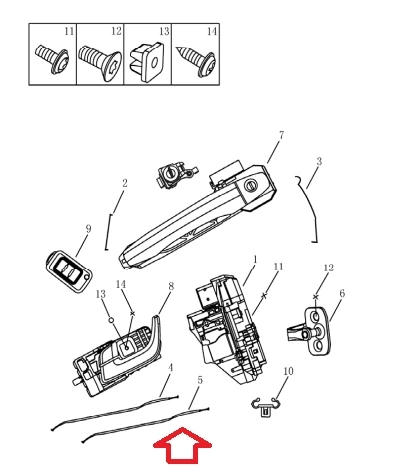 11 12 13 14

7
3
2
9
1
11
12
6
14
13
8
4
5
10