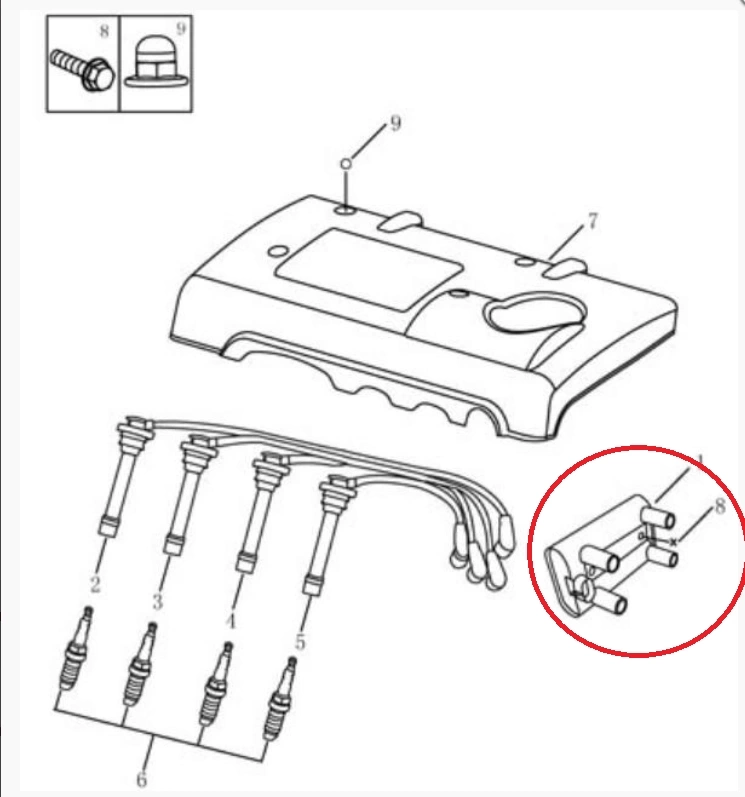 8
9
9
7
1
8
2
3
4
5
6