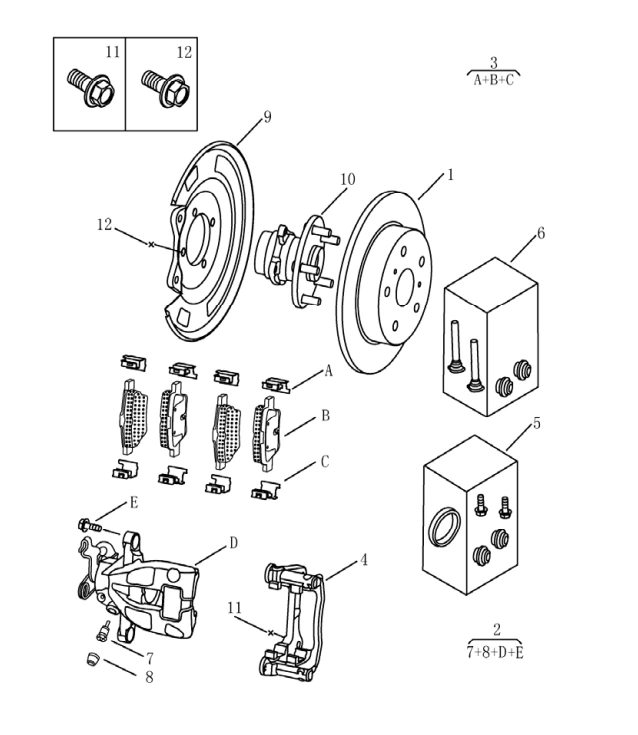 11
12
3
A+B+C
9
10
1
12
6
A
B
C
5
E
D
4
11
7
8
2
7+8+D+E