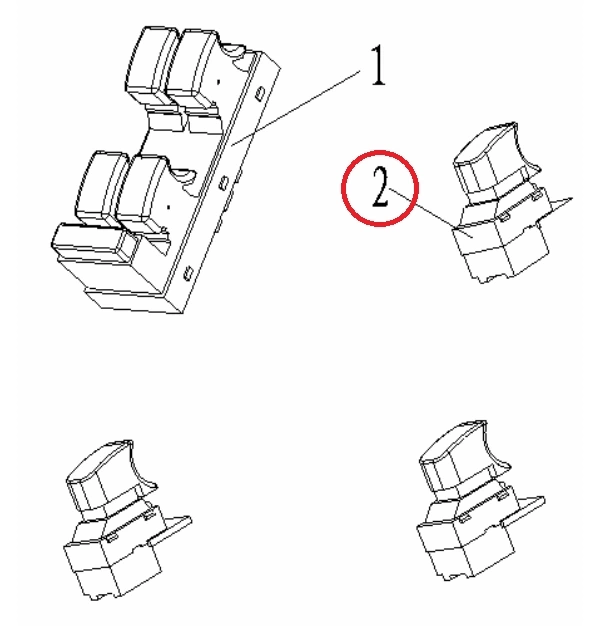 1
2