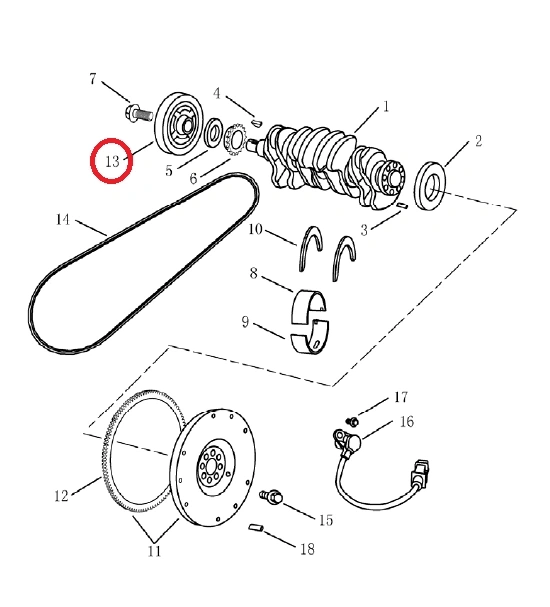 7
4
1
2
13
5
6
14
10
3
8
9
17
16
12
15
11
18